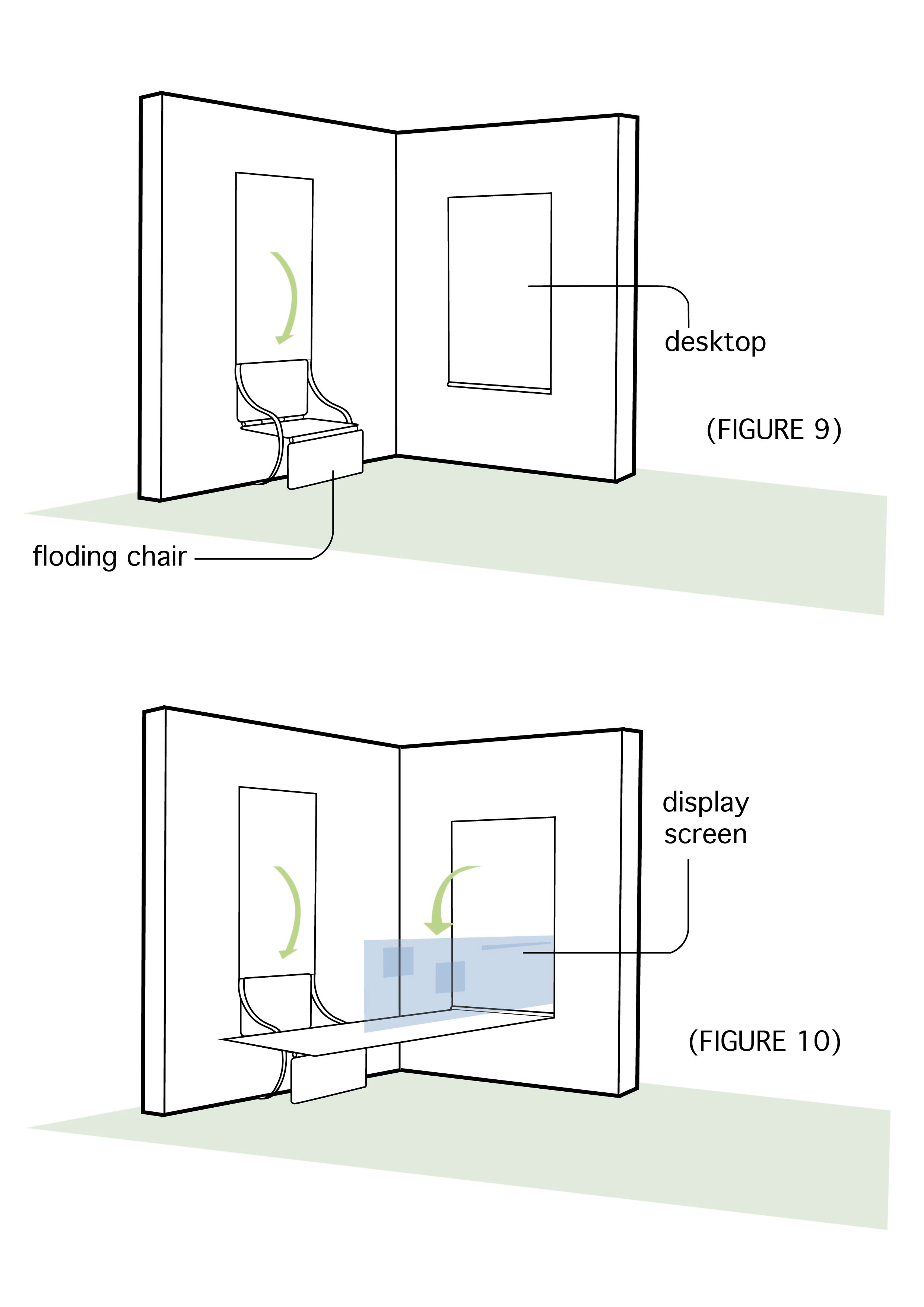 desktop

(FIGURE 9)

floding chair

display screen

(FIGURE 10)