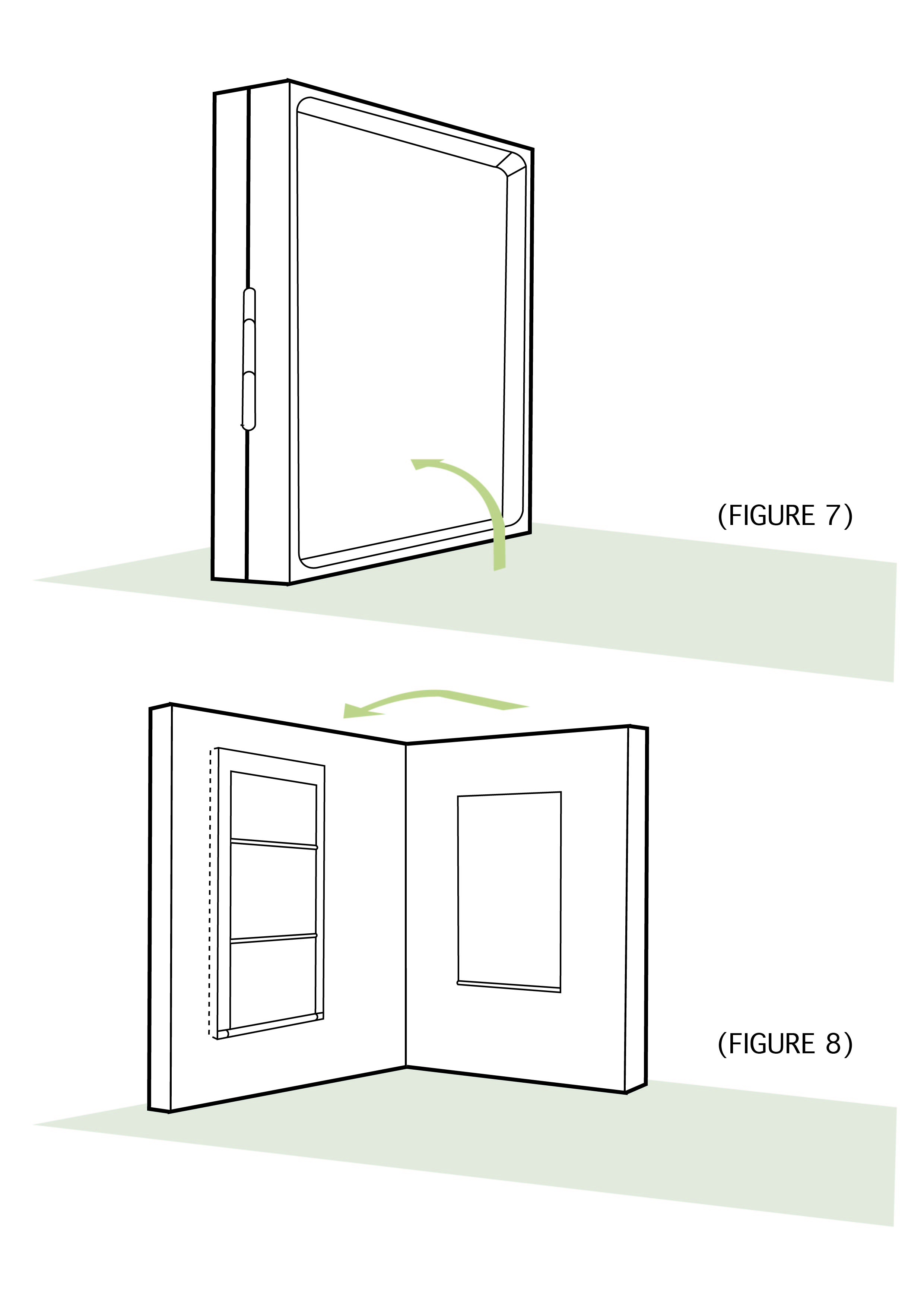 (FIGURE 7)

(FIGURE 8)